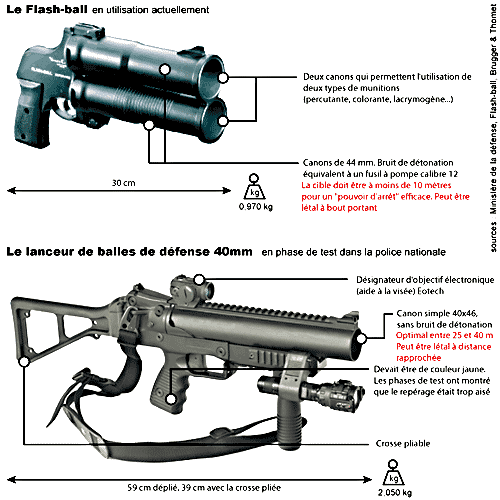 Le Flash-ball en utilisation actuellement

Deux canons qui permettent l'utilisation de deux types de munitions (percutante, colorante, lacrymogène...)

Canons de 44 mm. Bruit de détonation équivalent à un fusil à pompe calibre 12
La cible doit être à moins de 10 mètres pour un "pouvoir d'arrêt" efficace. Peut être létal à bout portant

30 cm

kg
0.970 kg

sources : Ministère de la défense, Flash-ball, Brugger & Thomet

Le lanceur de balles de défense 40mm en phase de test dans la police nationale

Désignateur d'objectif électronique (aide à la visée) Eotech

Canon simple 40x46, sans bruit de détonation
Optimal entre 25 et 40 m
Peut être létal à distance rapprochée

Devait être de couleur jaune. Les phases de test ont montré que le repérage était trop aisé

Crosse pliable

59 cm déplié, 39 cm avec la crosse pliée

kg
2.050 kg